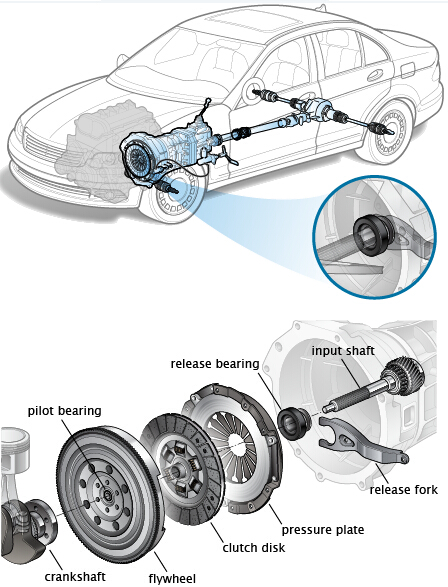 input shaft
release bearing
pilot bearing
release fork
pressure plate
clutch disk
crankshaft
flywheel